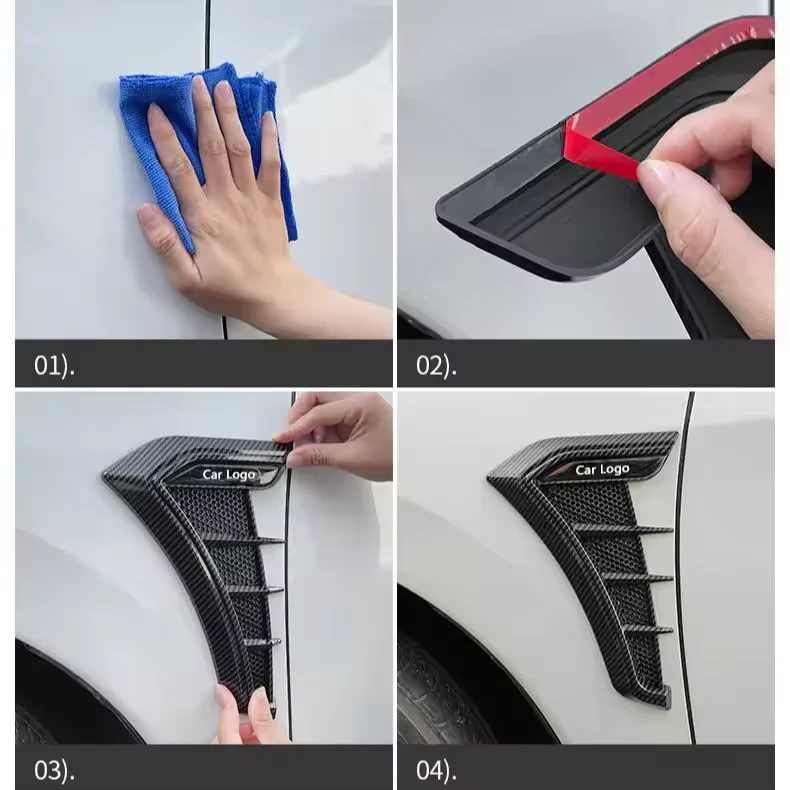 01).

02).

Car Logo

03).

Car Logo

04).